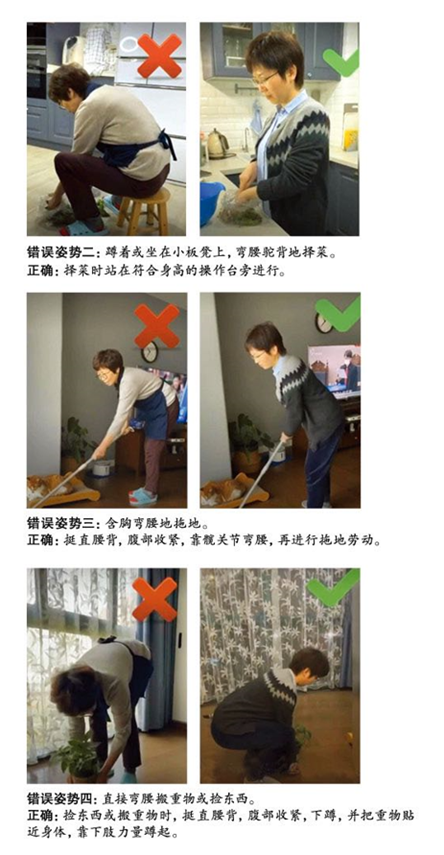 错误姿势二：蹲着或坐在小板凳上，弯腰驼背地择菜。
正确：择菜时站在符合身高的操作台旁进行。

错误姿势三：含胸弯腰地拖地。
正确：挺直腰背，腹部收紧，靠髋关节弯腰，再进行拖地劳动。

错误姿势四：直接弯腰搬重物或捡东西。
正确：捡东西或搬重物时，挺直腰背，腹部收紧，下蹲，并把重物贴近身体，靠下肢力量蹲起。