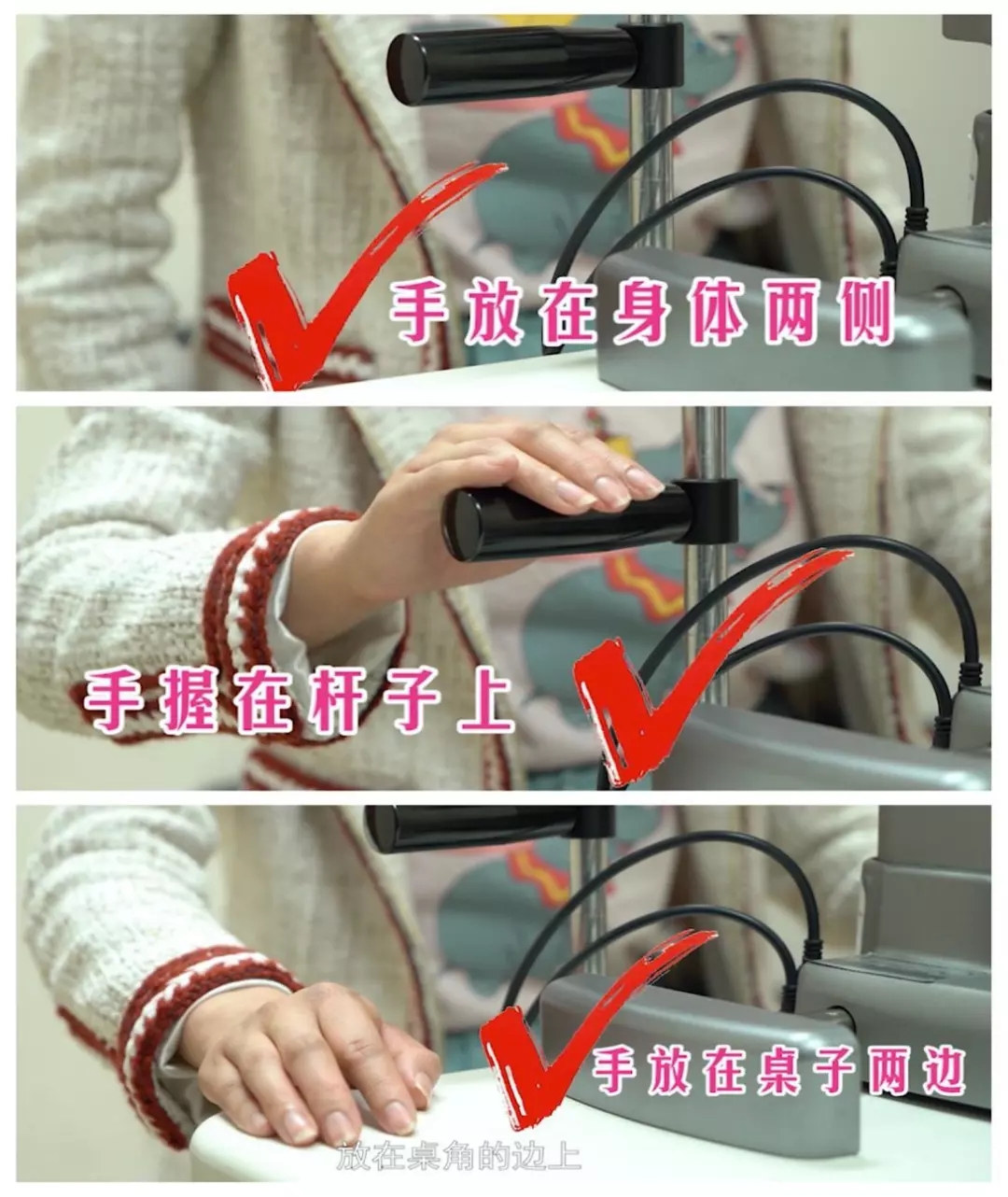 手放在身体两侧

手握在杆子上

手放在桌子两边

放在桌角的边上