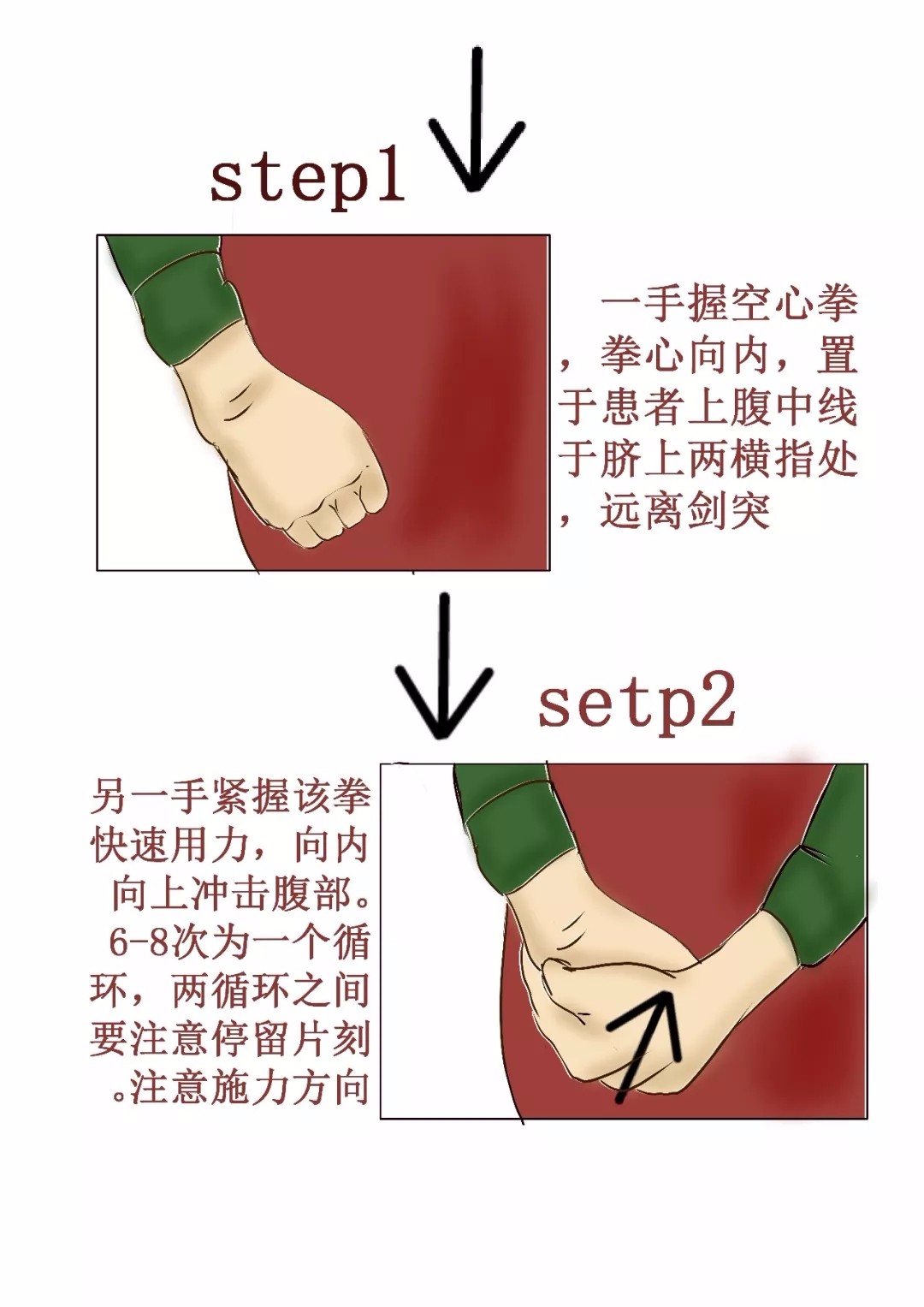 step1

一手握空心拳，拳心向内，置于患者上腹中线于脐上两横指处，远离剑突

setp2

另一手紧握该拳快速用力，向内向上冲击腹部。6-8次为一个循环，两循环之间要注意停留片刻。注意施力方向