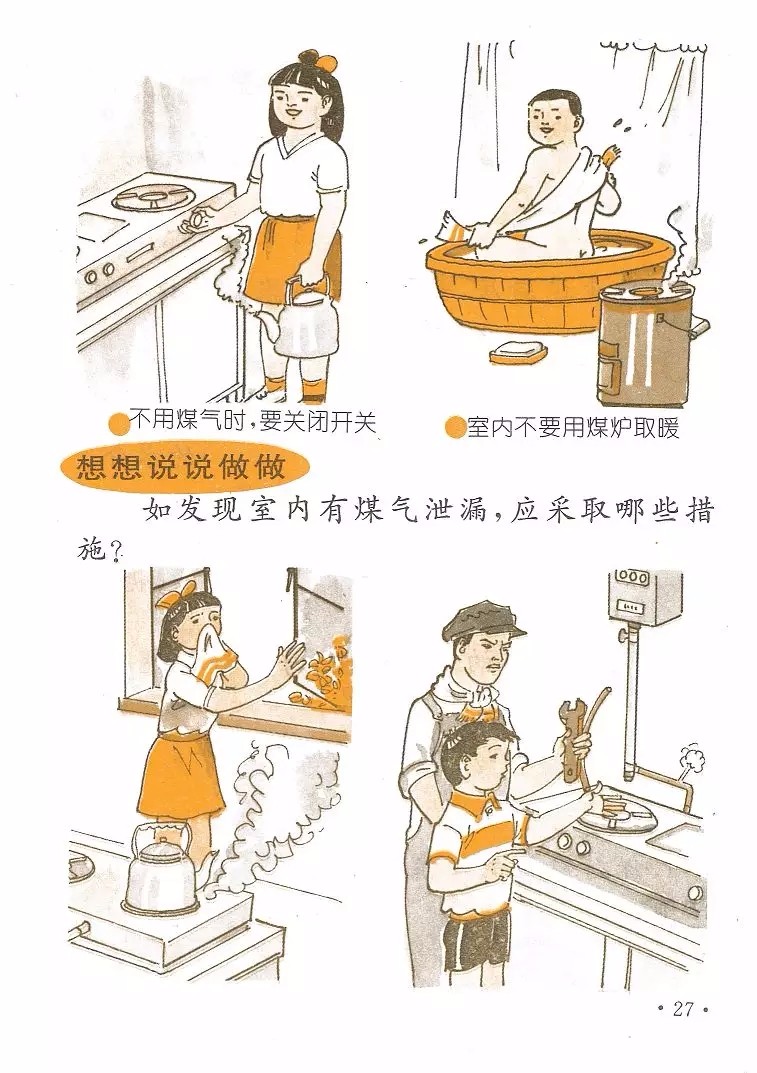 不用煤气时，要关闭开关

室内不要用煤炉取暖

想想说说做做

如发现室内有煤气泄漏，应采取哪些措施？

· 27 ·